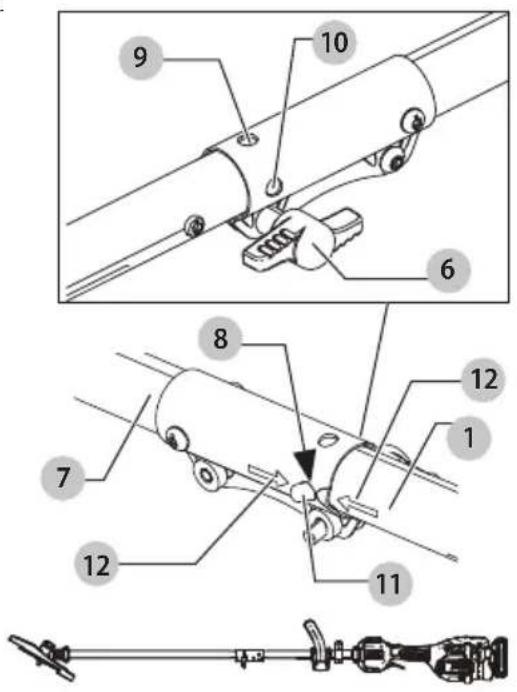 9
10
6
8
12
1
7
12
11