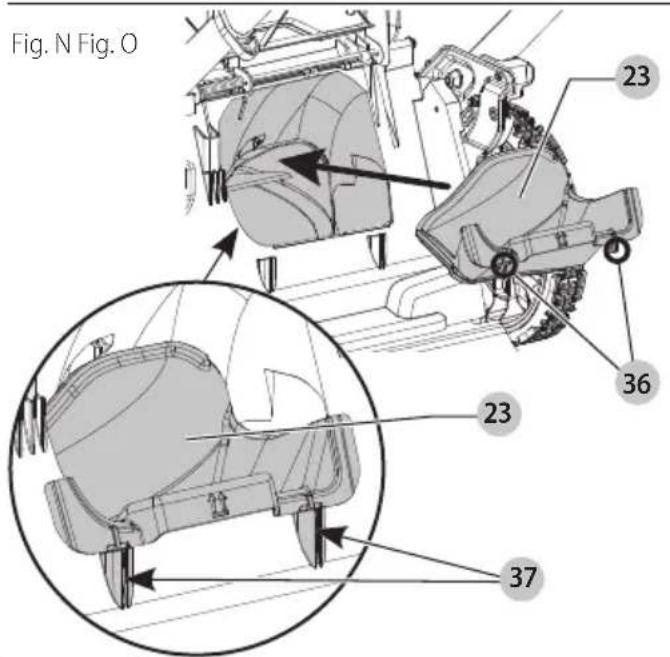 Fig. N Fig. O

23

36

23

37