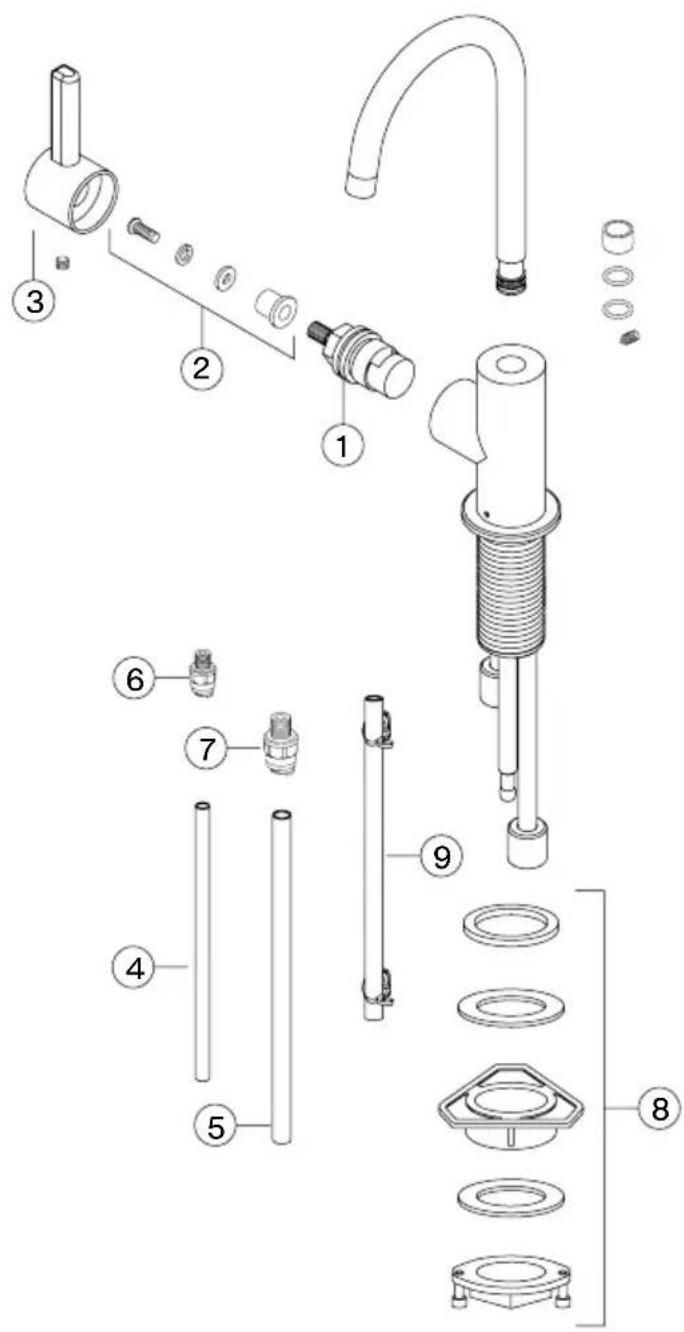 3
2
1
6
7
9
4
5
8