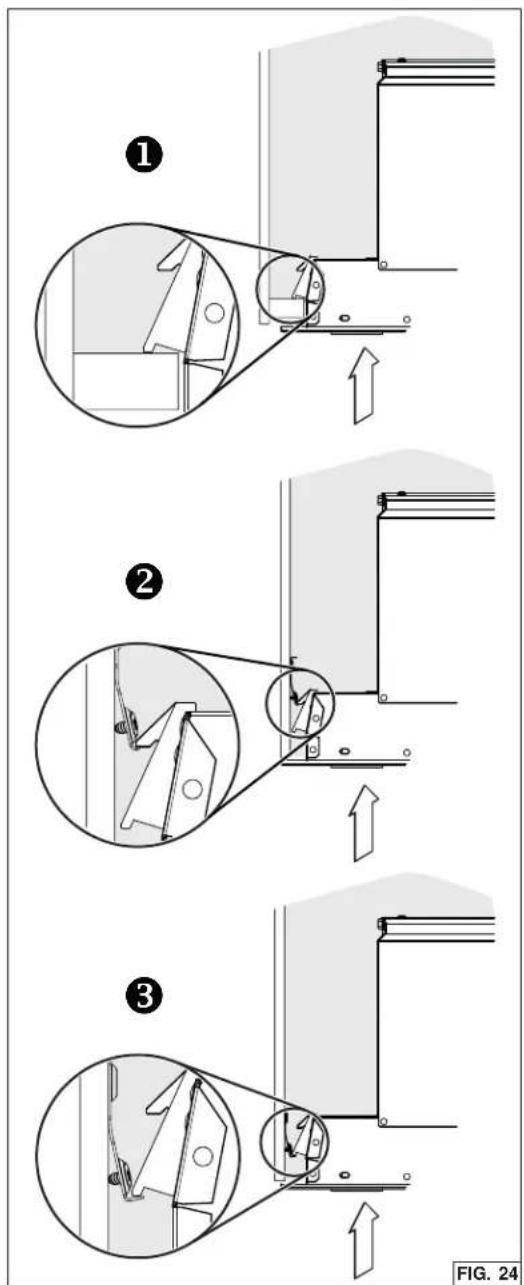 ❶

❷

❸

FIG. 24