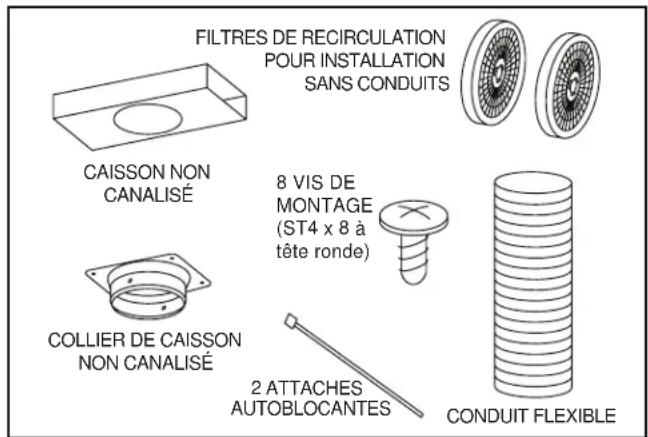 FILTRES DE RECIRCULATION POUR INSTALLATION SANS CONDUITS

CAISSON NON CANALISÉ

8 VIS DE MONTAGE (ST4 x 8 à tête ronde)

COLLIER DE CAISSON NON CANALISÉ

2 ATTACHES AUTOBLOCANTES

CONDUIT FLEXIBLE