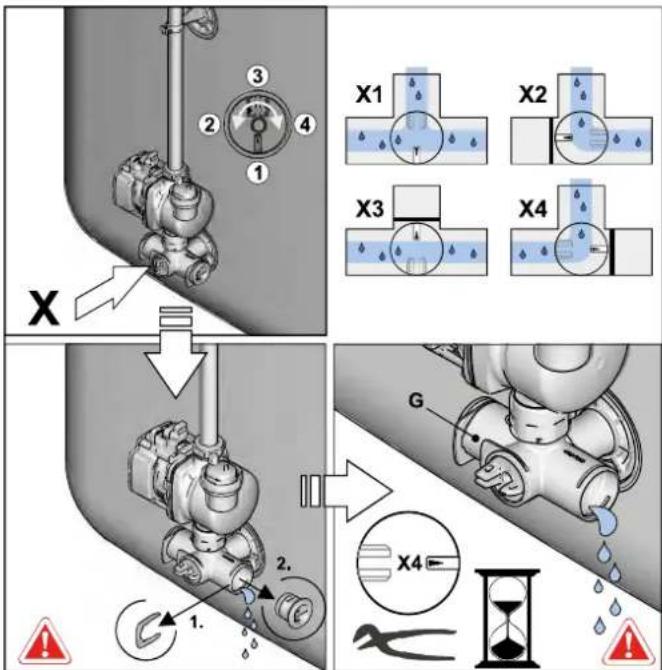 3
2
4
1
X
X1
X2
X3
X4
1.
2.
G
X4