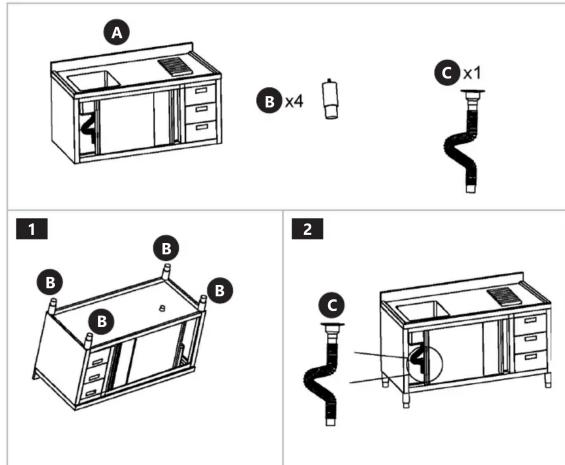 A

B x4

C x1

1

B

B

B

B

2

C