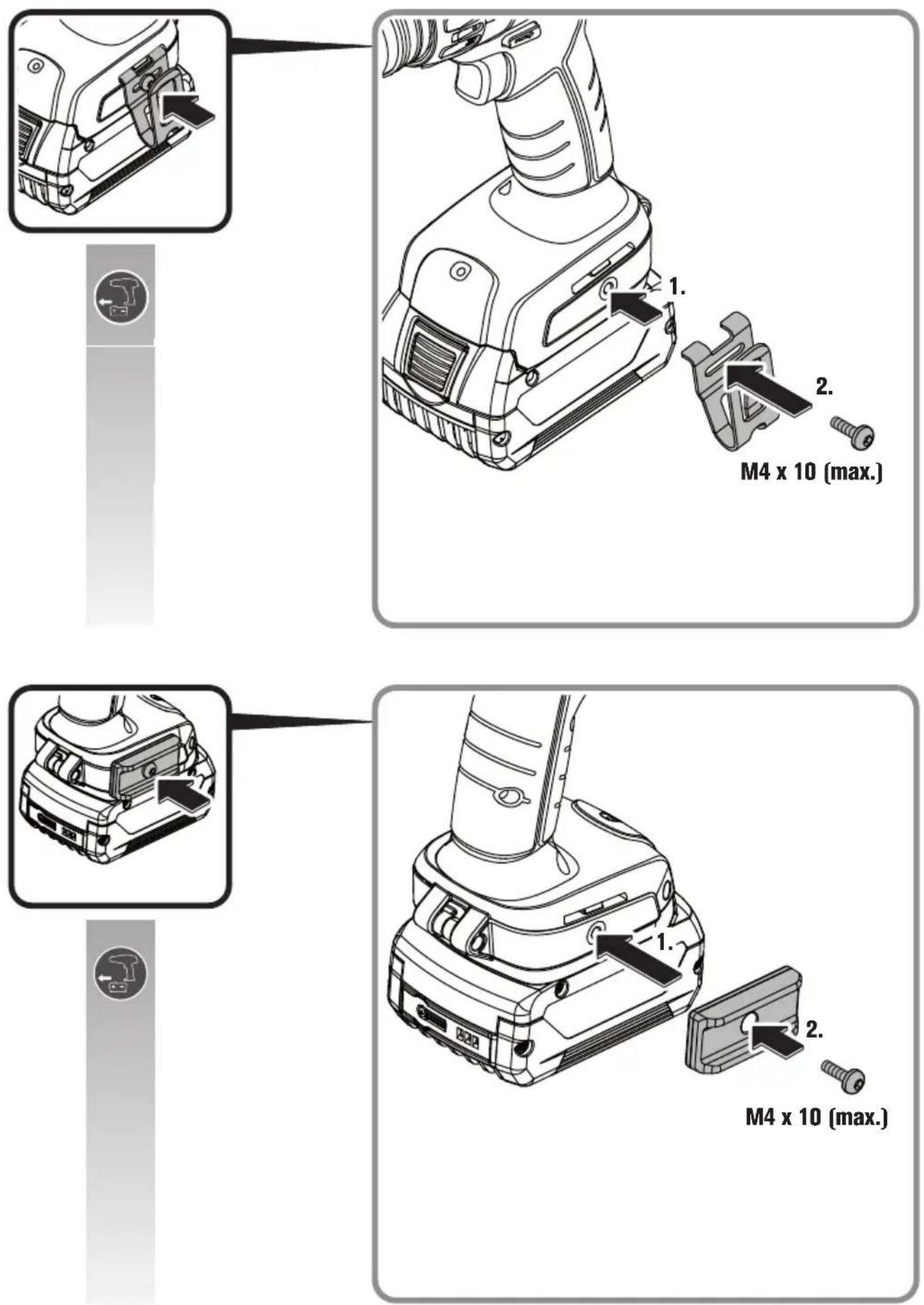 1.

2.

M4 x 10 (max.)

1.

2.

M4 x 10 (max.)