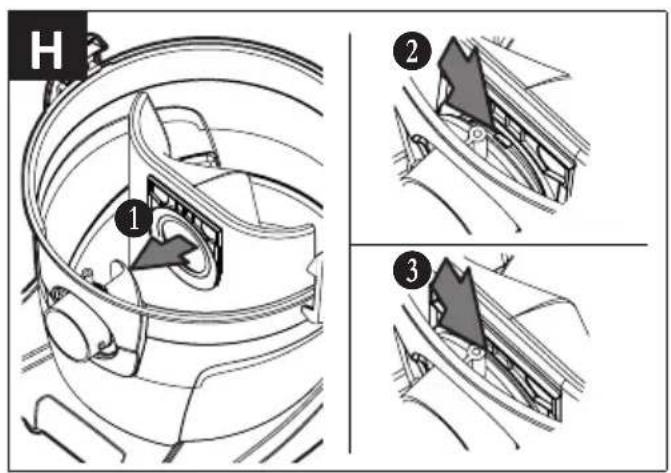 H

1

2

3