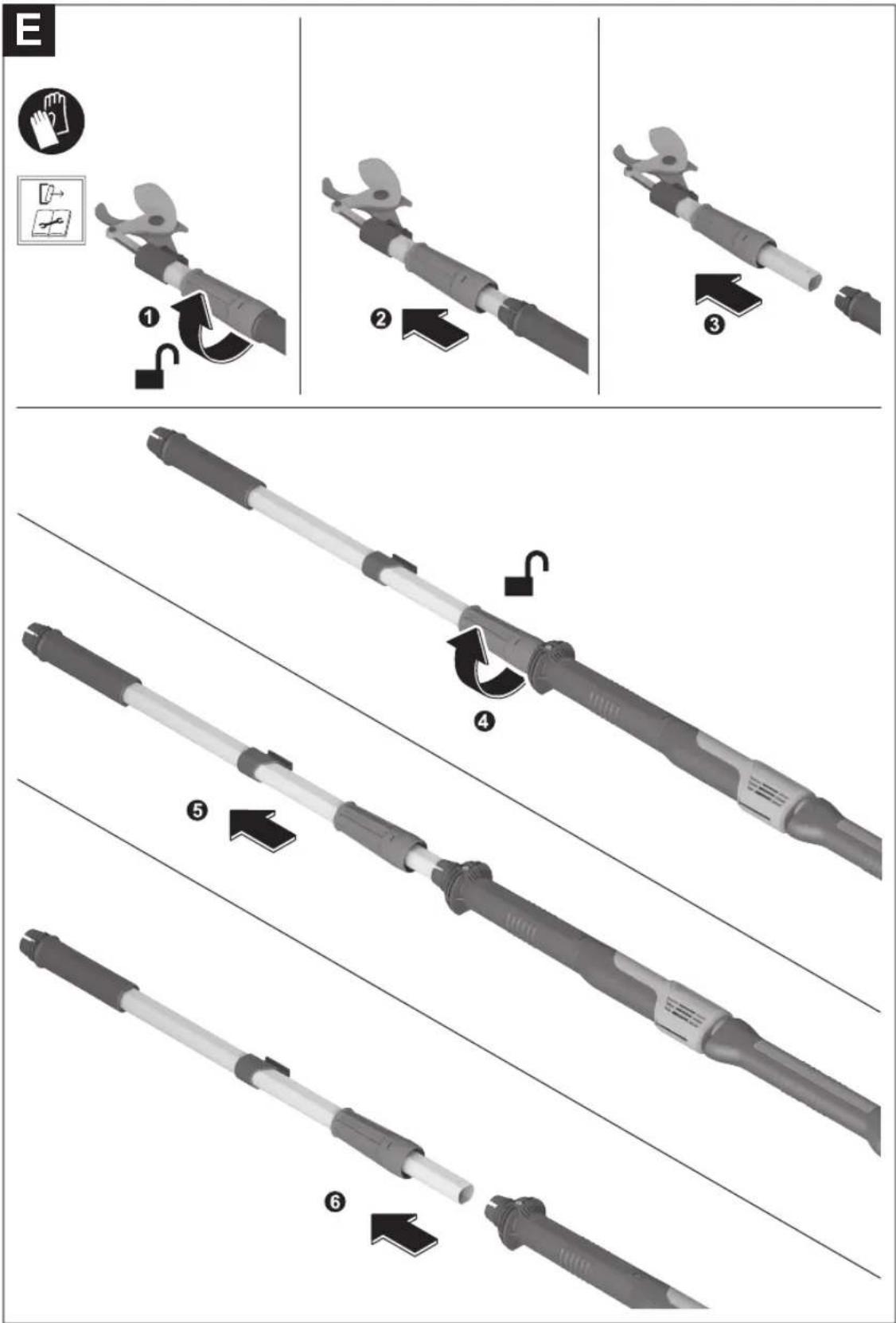 E

❶

❷

❸

❹

❺

❻