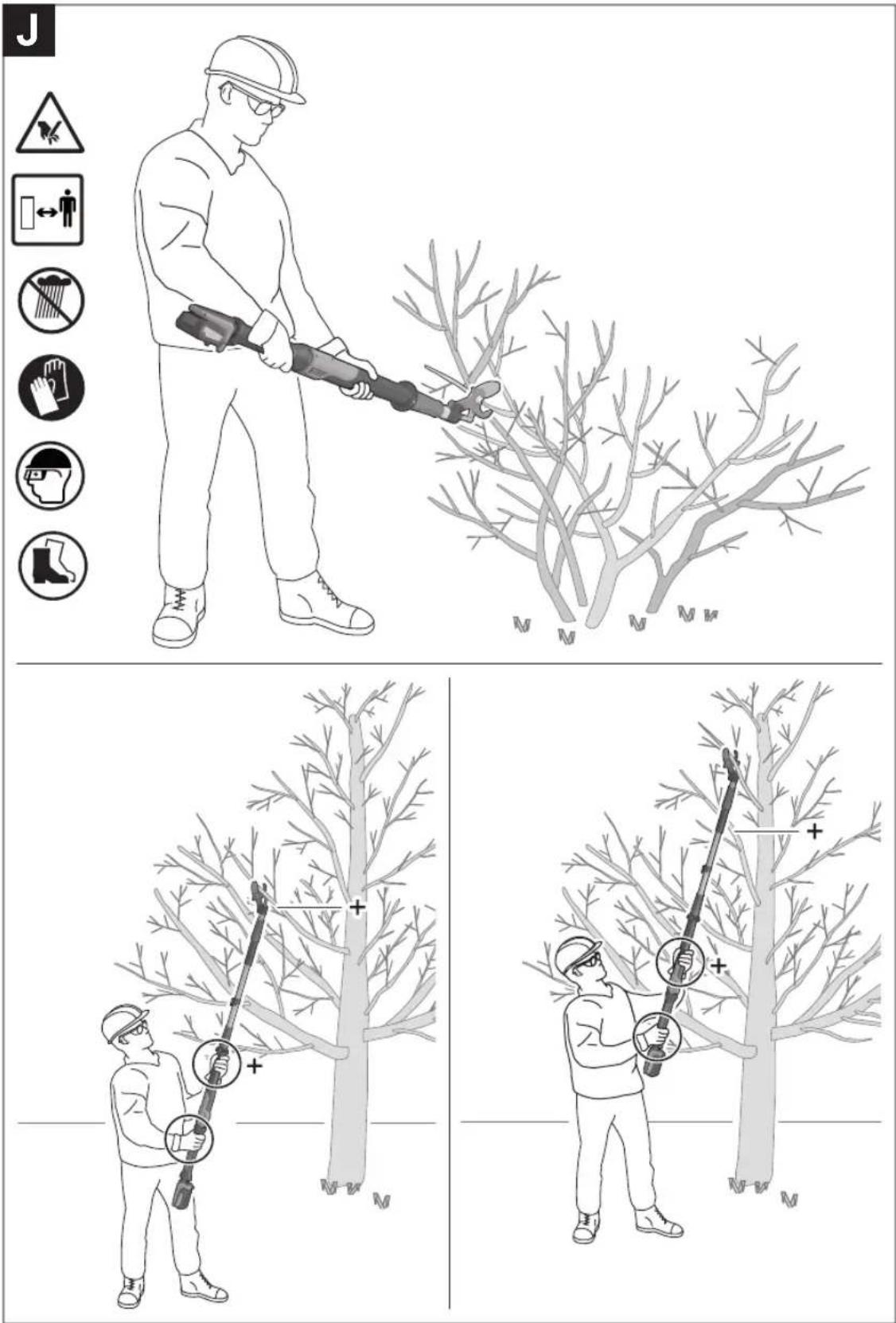 J

+

+

+

+