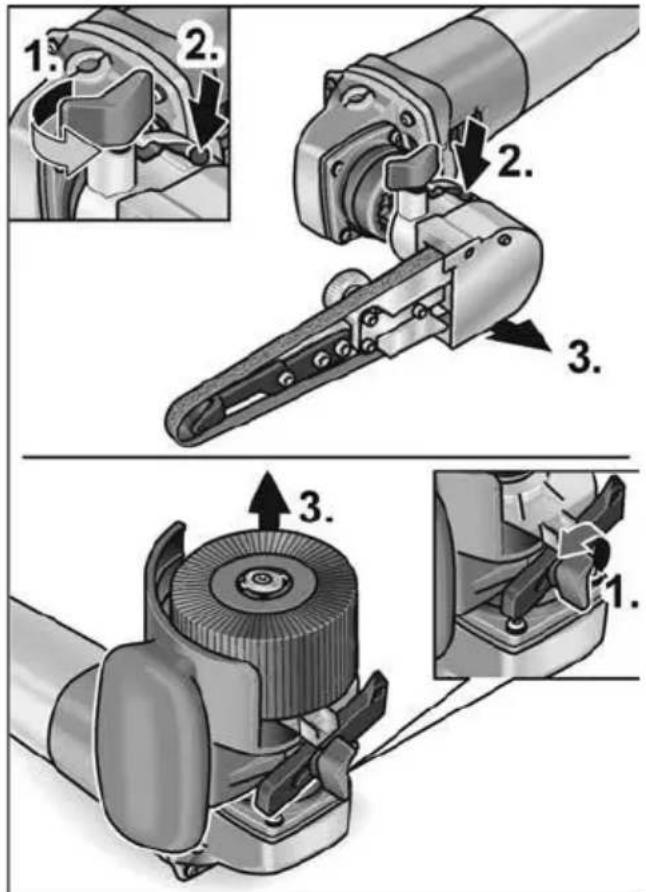 1.
2.
2.
3.
3.
1.