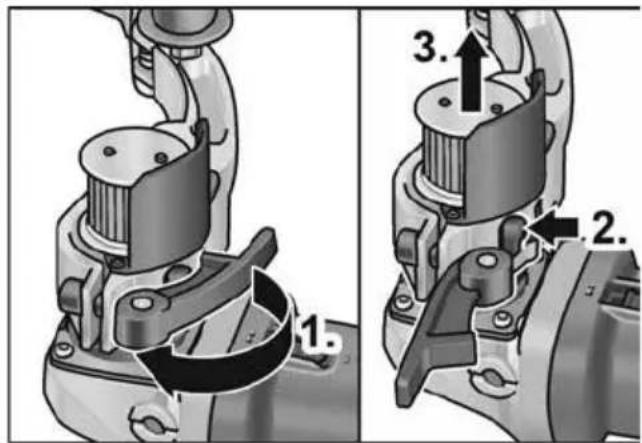 1.

3.

2.