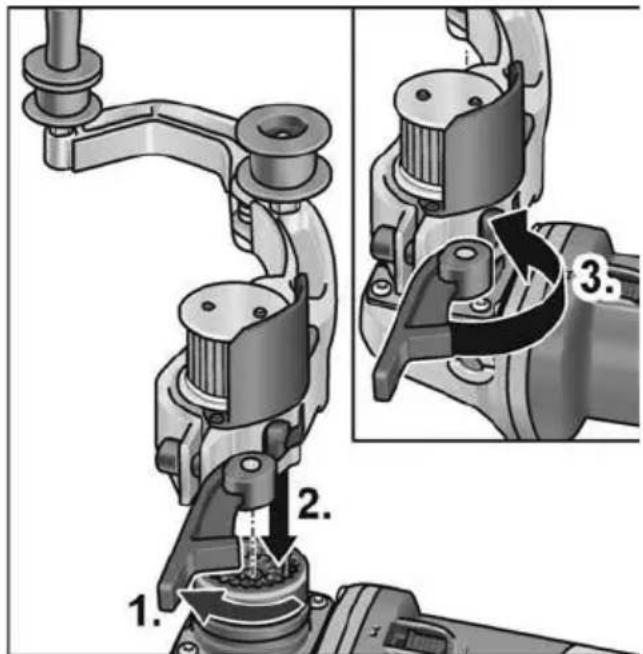 3.

2.

1.