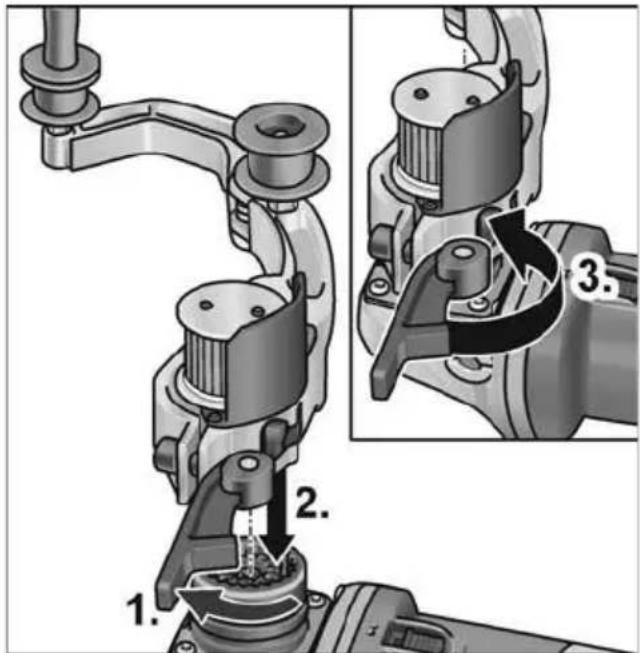 3.

2.

1.