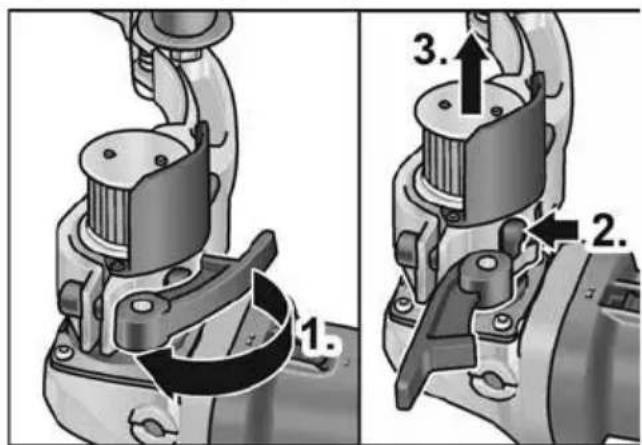 1.

3.

2.