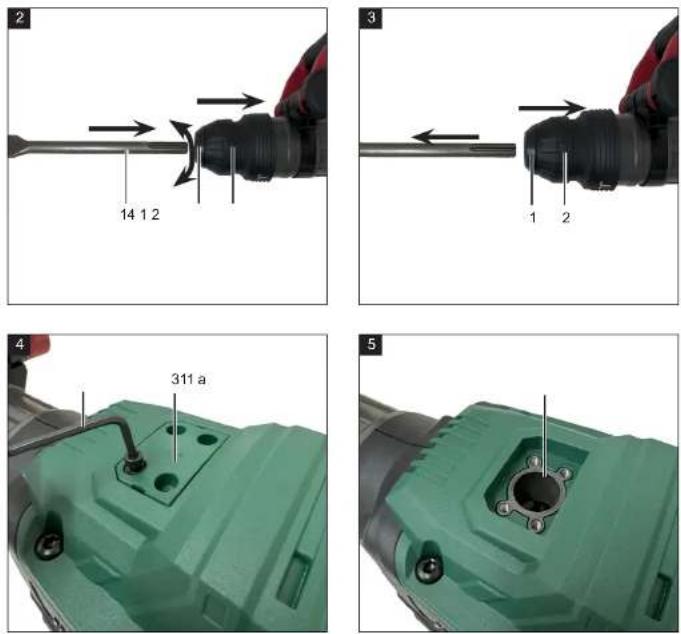 2

14 1 2

3

1 2

4

311 a

5