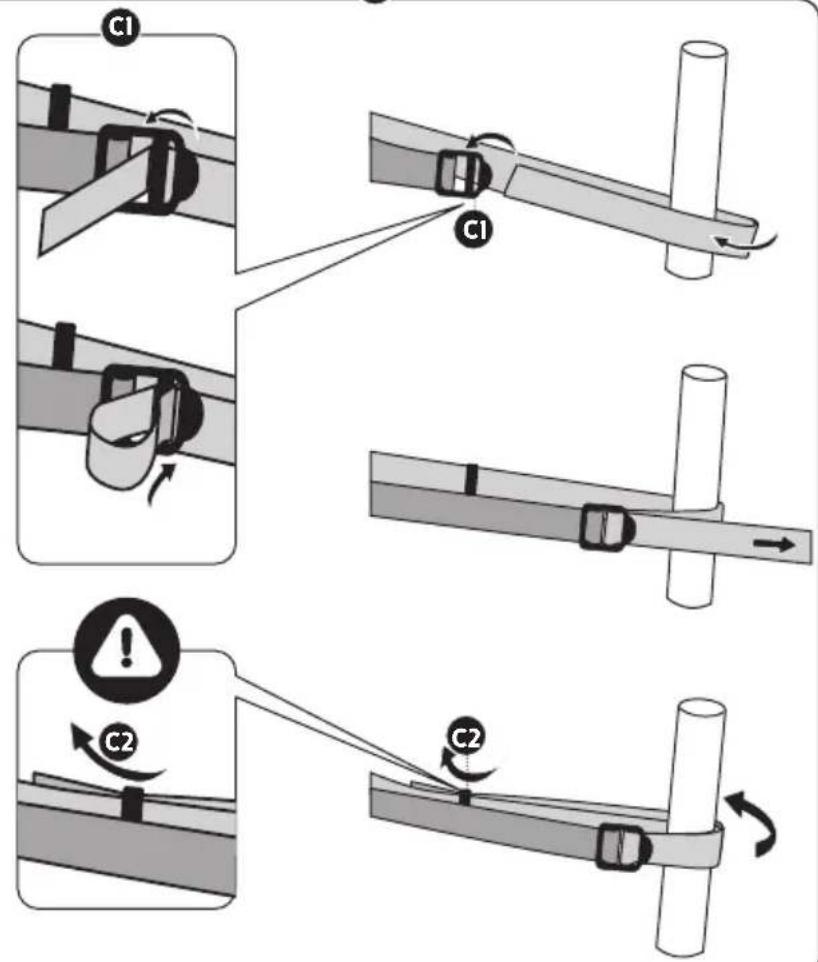 C1

C1

C2

C2