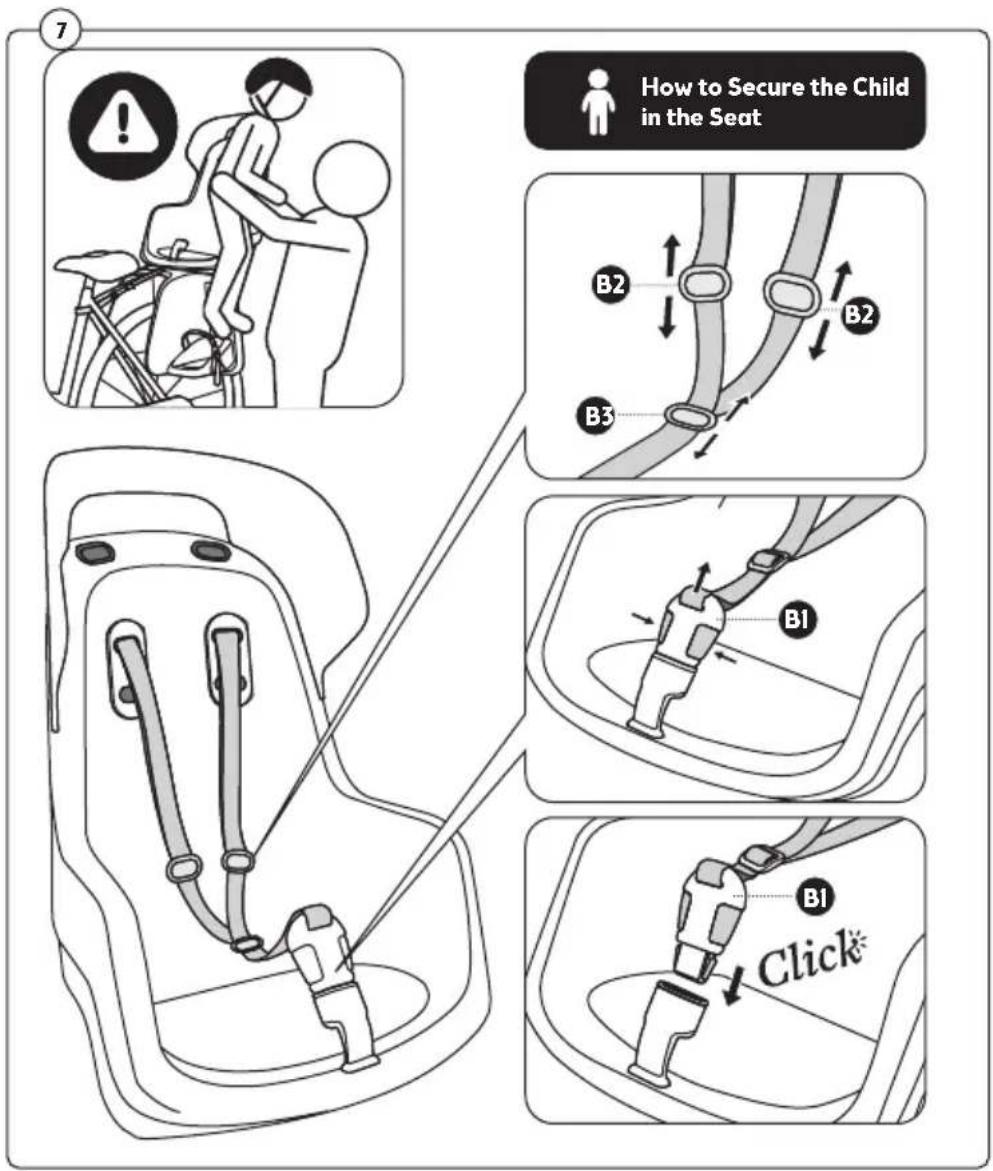 7

How to Secure the Child in the Seat

B2

B2

B3

B1

B1

Click