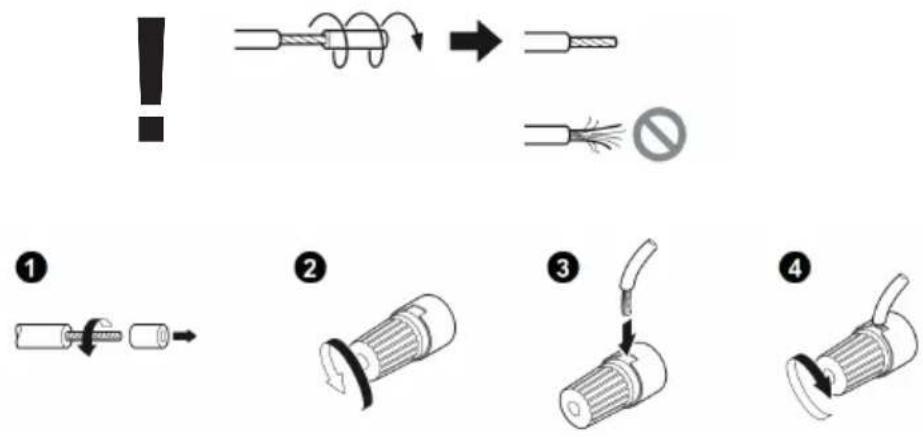 !

1

2

3

4