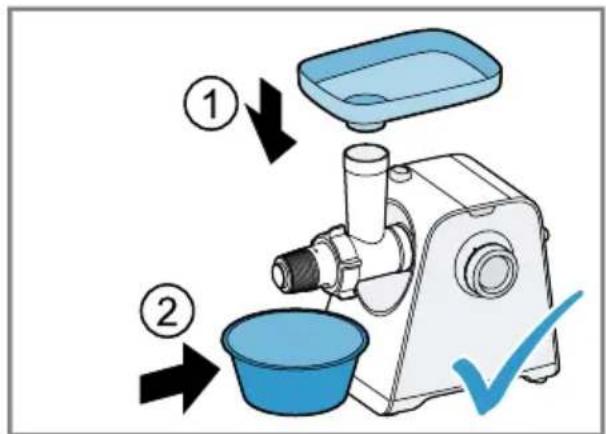 1

2