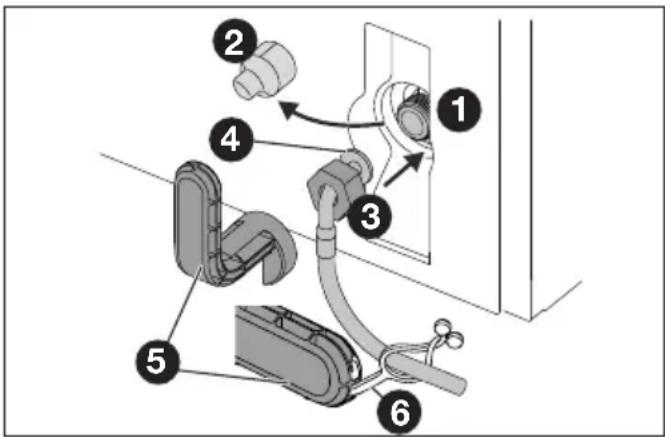 2
1
4
3
5
6