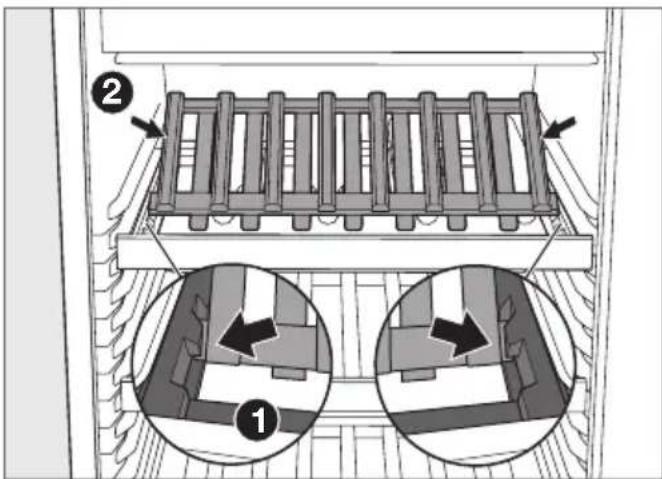 2

1