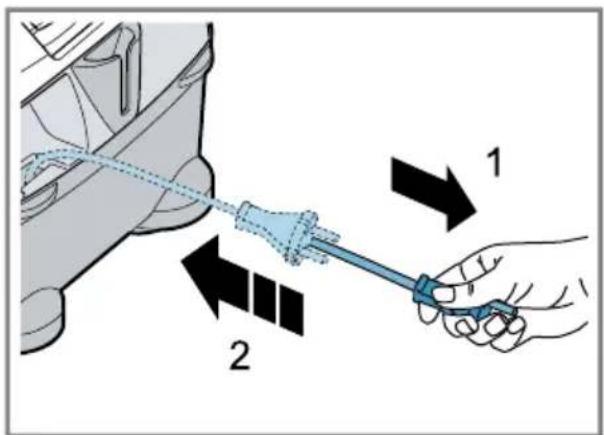 1

2