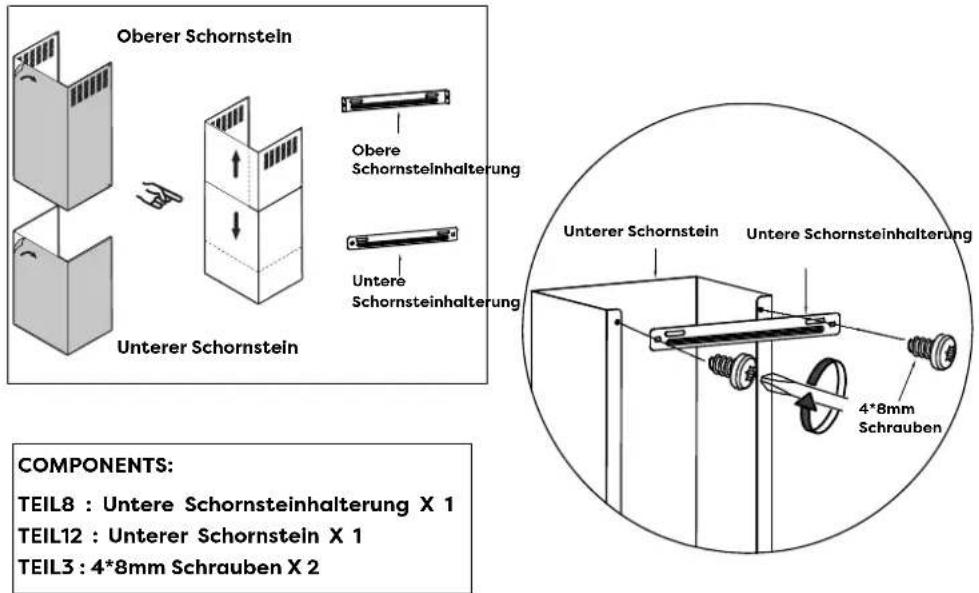 Oberer Schornstein

Obere Schornsteinhalterung

Untere Schornsteinhalterung

Unterer Schornstein

Unterer Schornstein

Untere Schornsteinhalterung

4*8mm Schrauben

COMPONENTS:
TEIL8 : Untere Schornsteinhalterung X 1
TEIL12 : Unterer Schornstein X 1
TEIL3 : 4*8mm Schrauben X 2