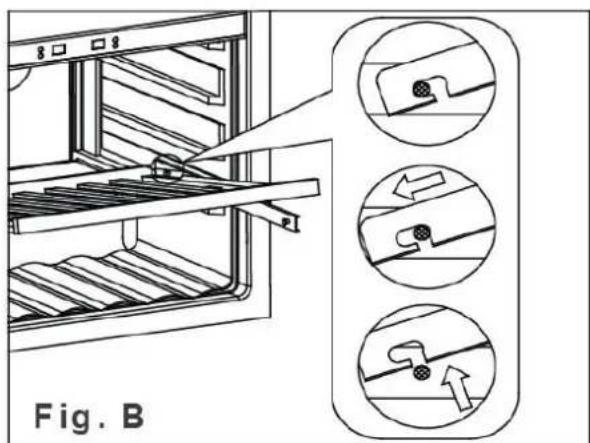 Fig. B