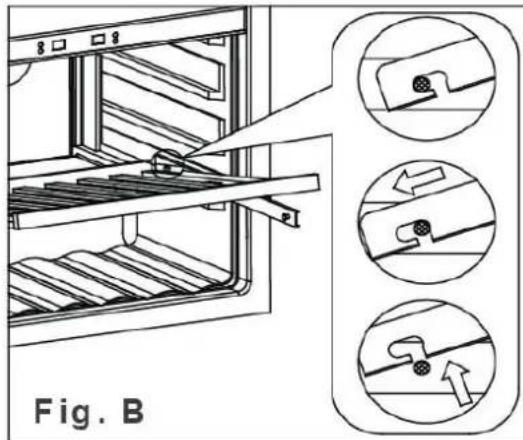 Fig. B