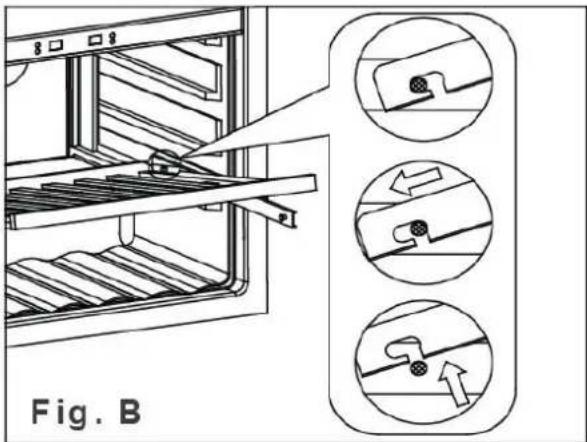 Fig. B