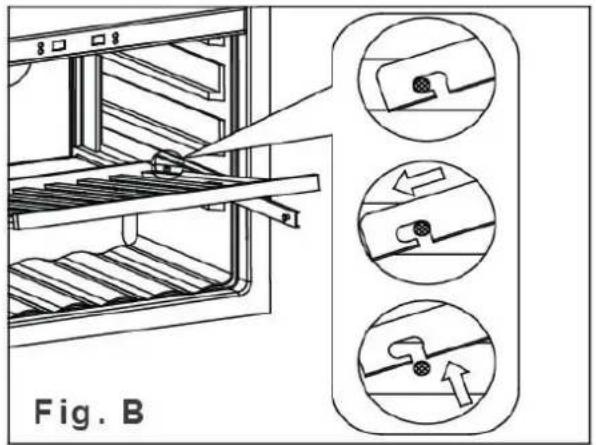 Fig. B