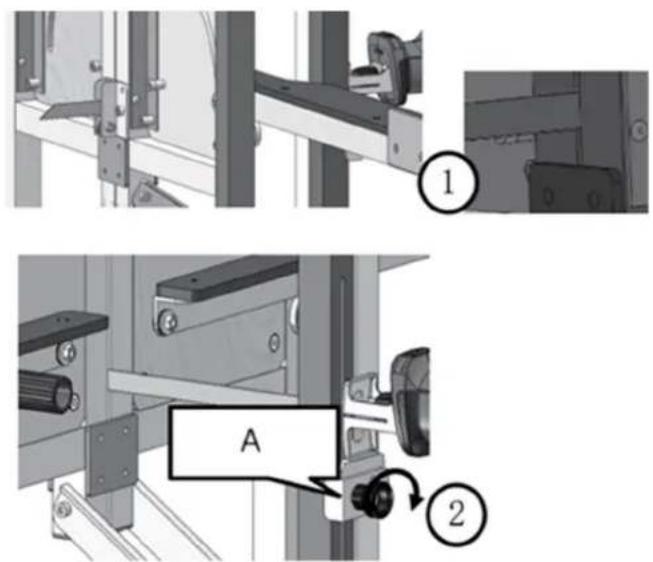 1

A

2