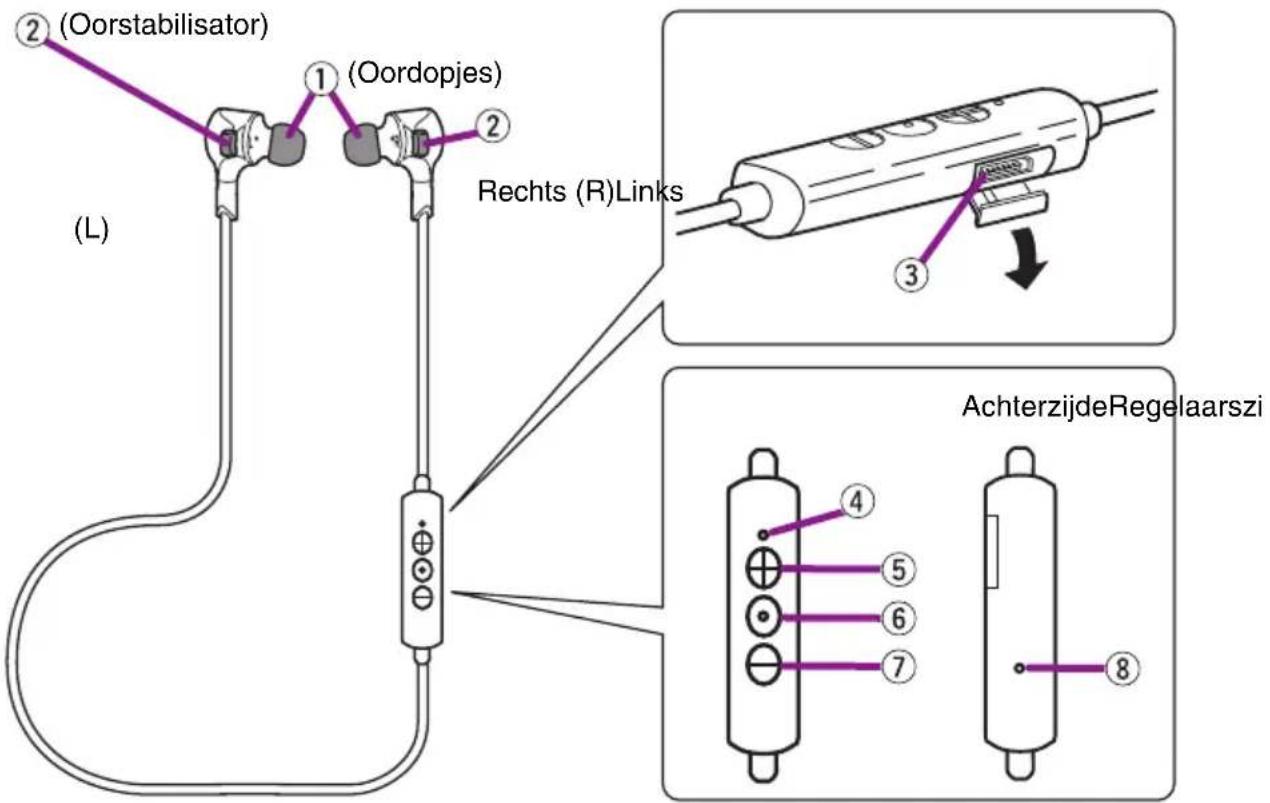 2 (Oorstabilisator)

1 (Oordopjes)

2

Rechts (R)Links

(L)

3

AchterzijdeRegelaarszi

4

5

6

7

8