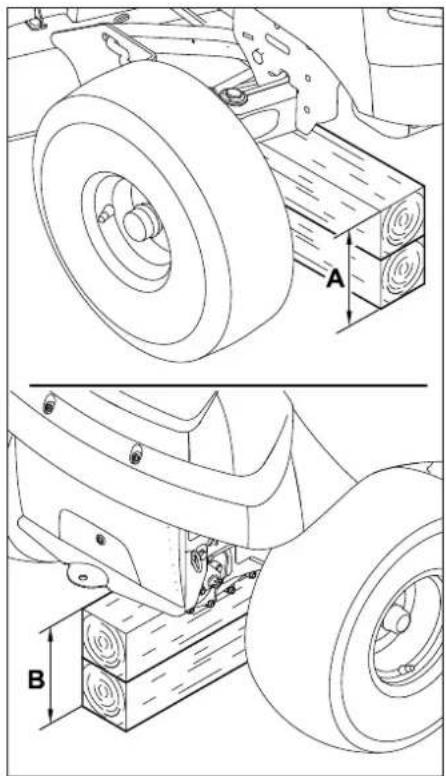 A

B