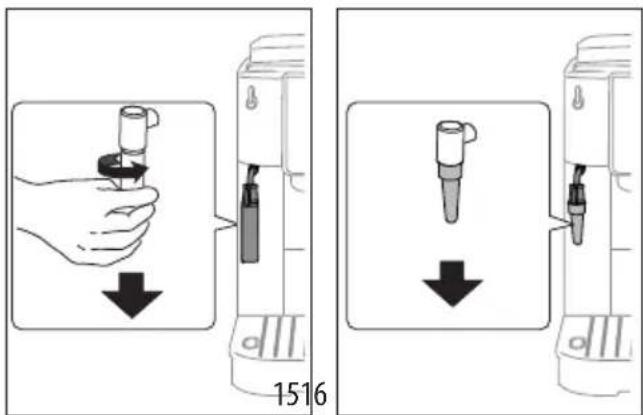 1516