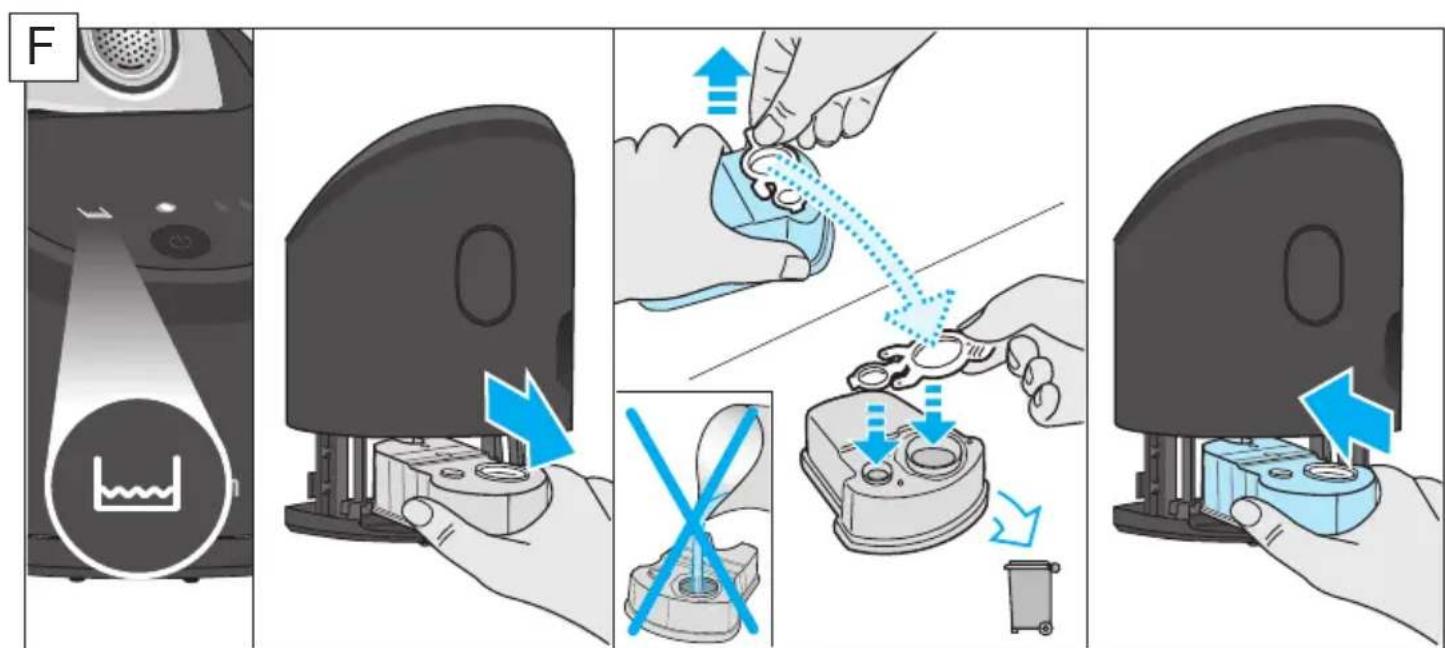 F