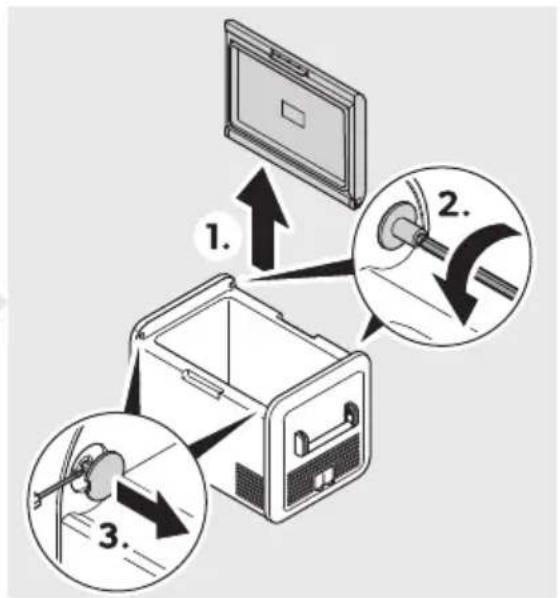 1.

2.

3.