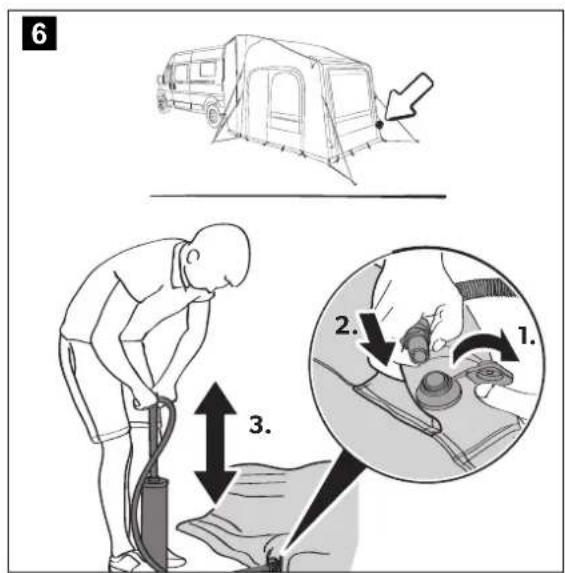 6

2.

1.

3.