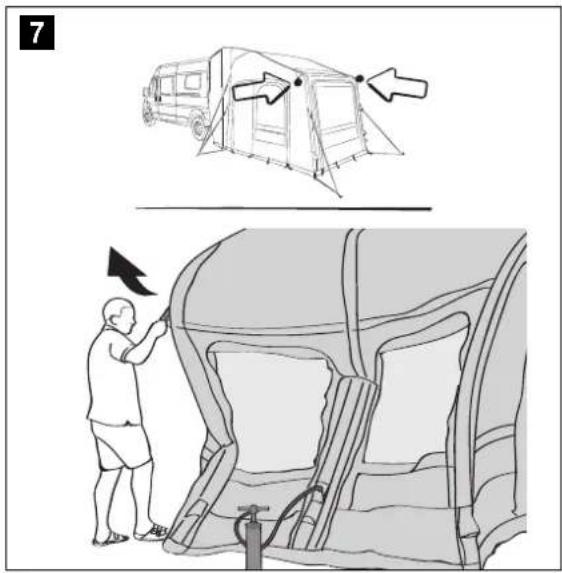 7