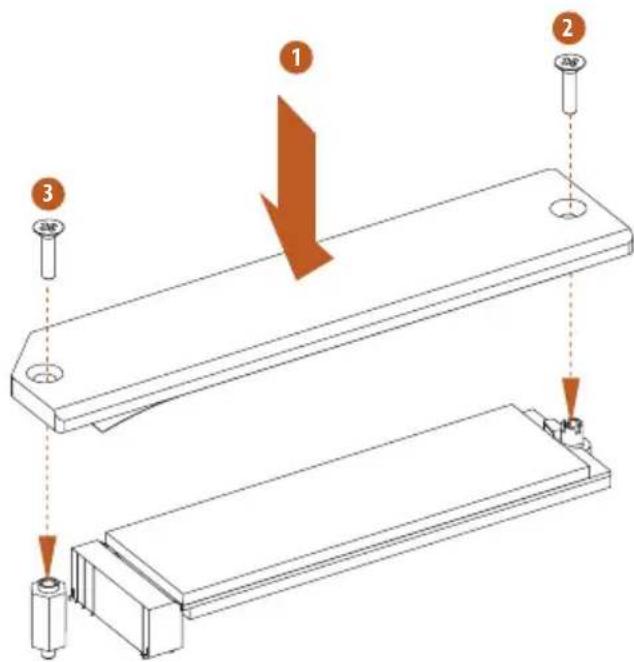 1
2
3