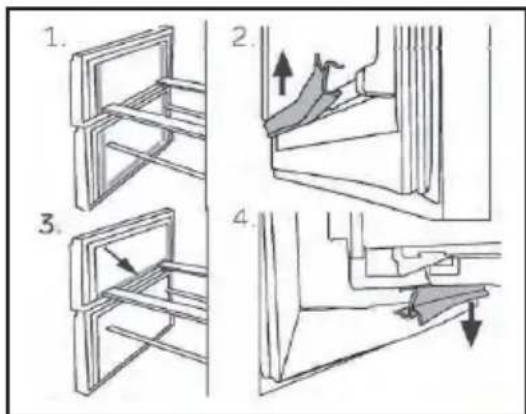 1.

2.

3.

4.