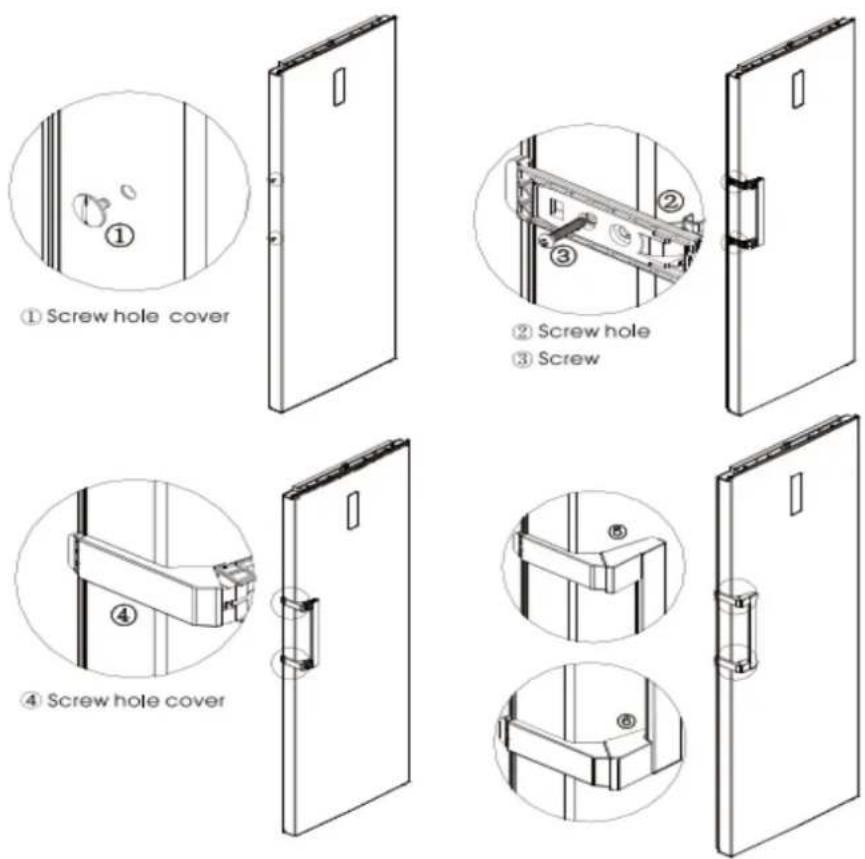 ①

① Screw hole cover

②

③

② Screw hole
③ Screw

④

④ Screw hole cover

⑤

⑥