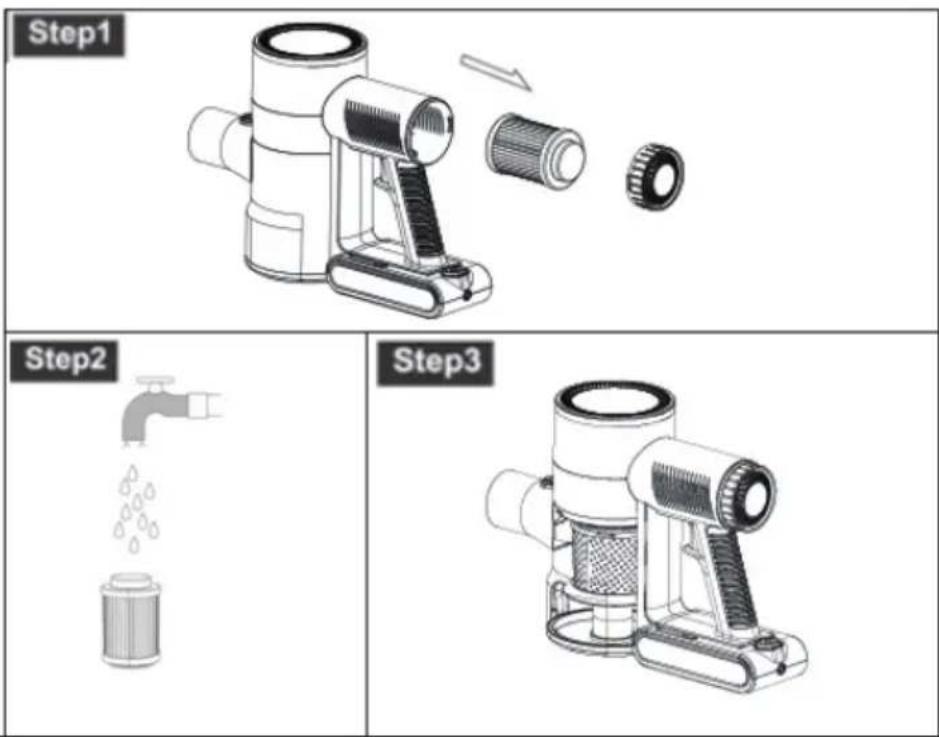 Step1

Step2

Step3