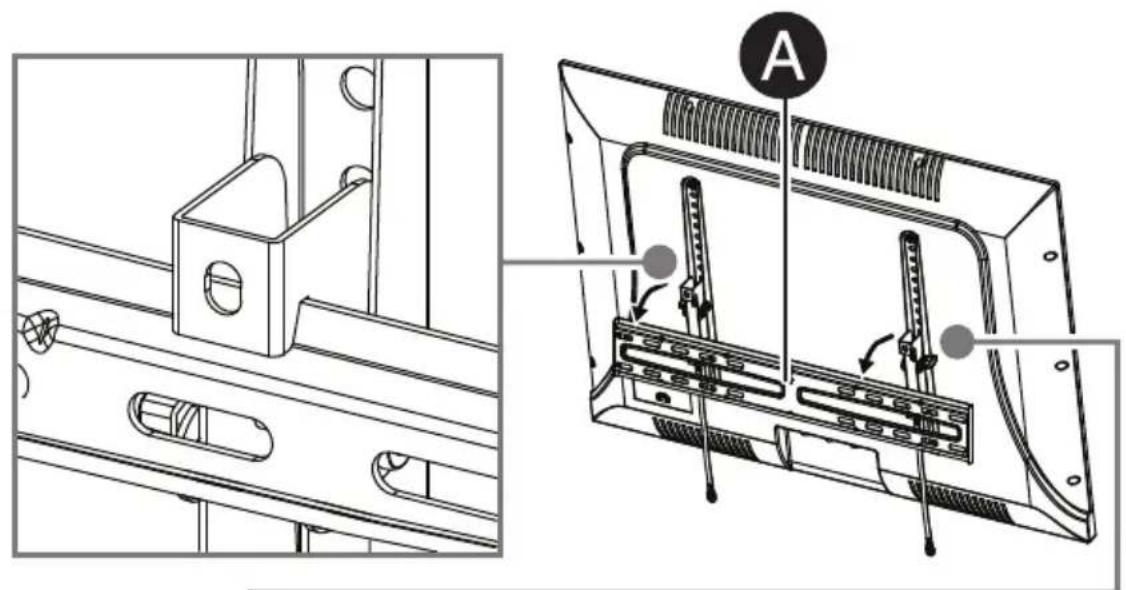 A