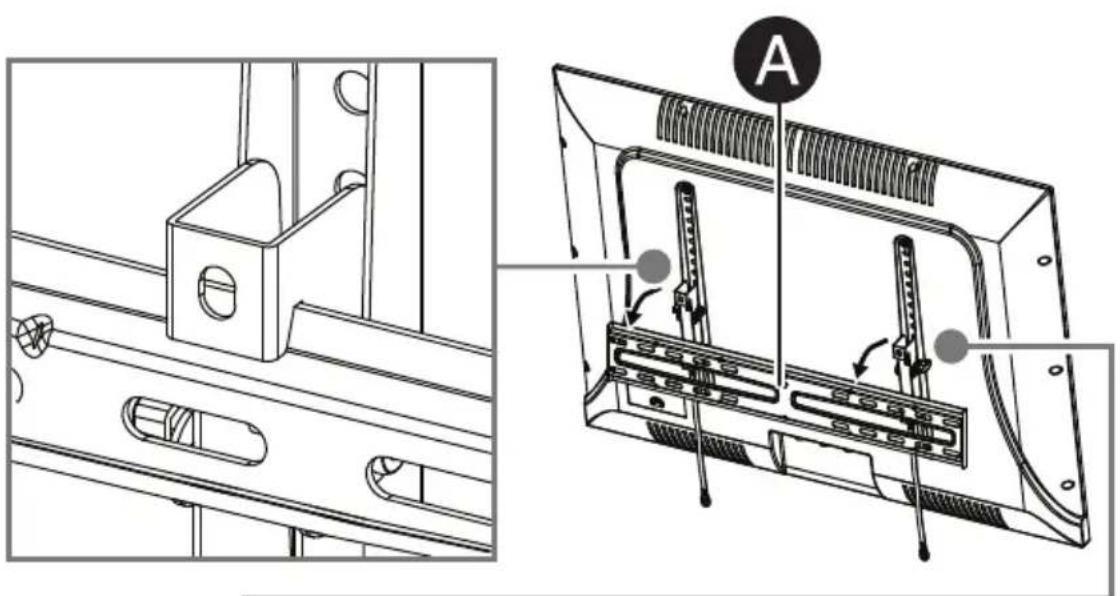 A