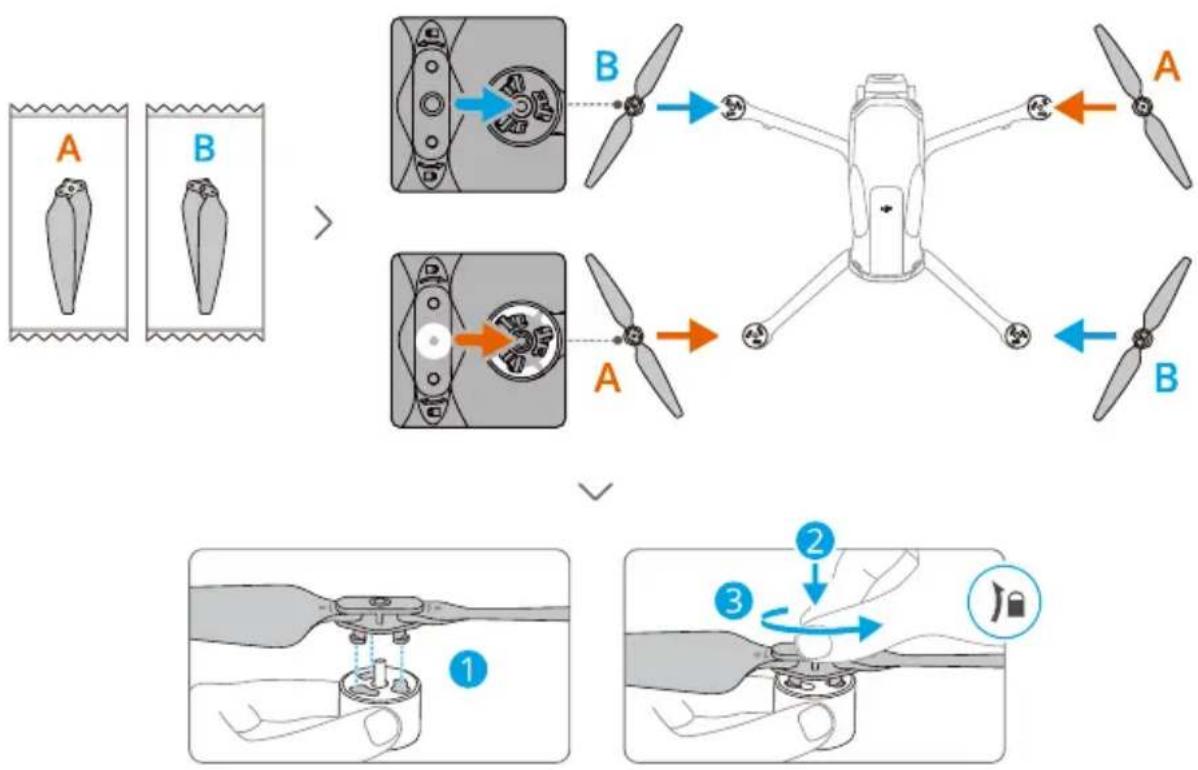 A
B
B
A
A
B
1
2
3