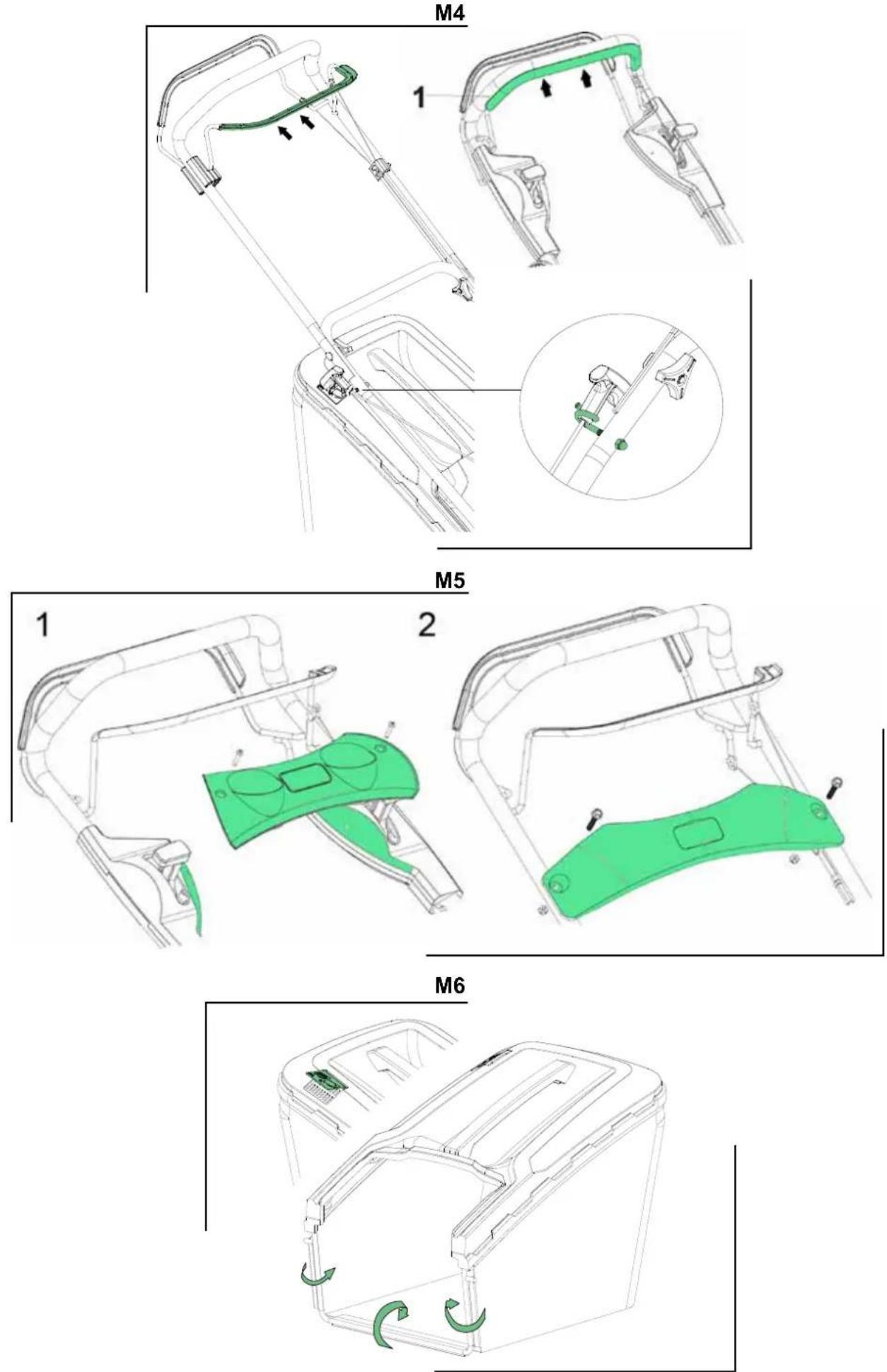 M4

1

M5

1

2

M6