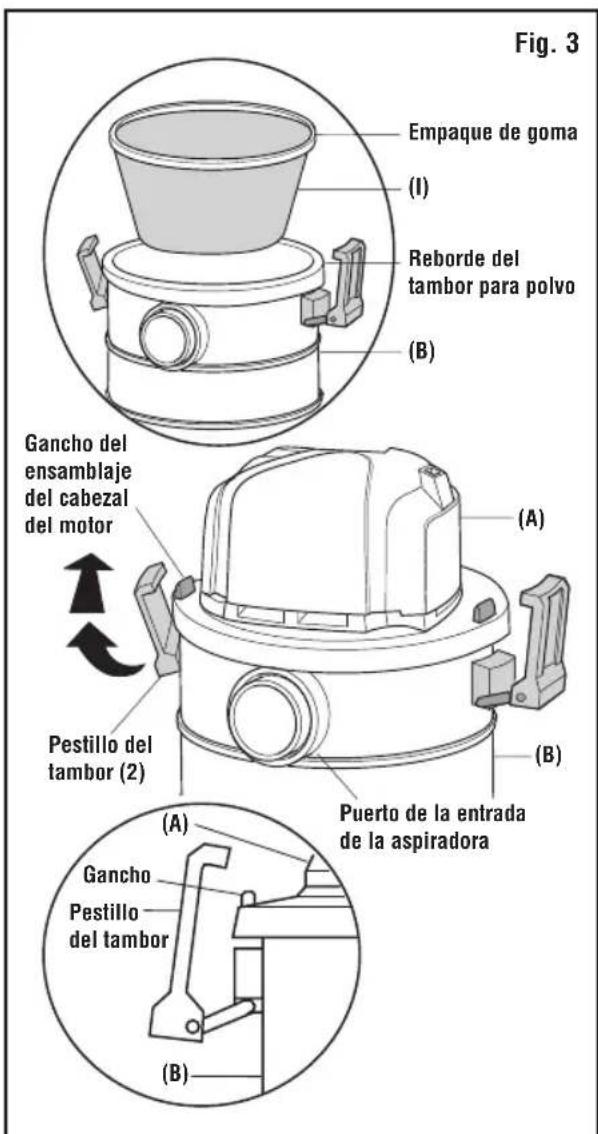 Fig. 3

Empaque de goma

(I)

Reborde del tambor para polvo

(B)

Gancho del ensamblaje del cabezal del motor

(A)

Pestillo del tambor (2)

(B)

Puerto de la entrada de la aspiradora

(A)

Gancho

Pestillo del tambor

(B)