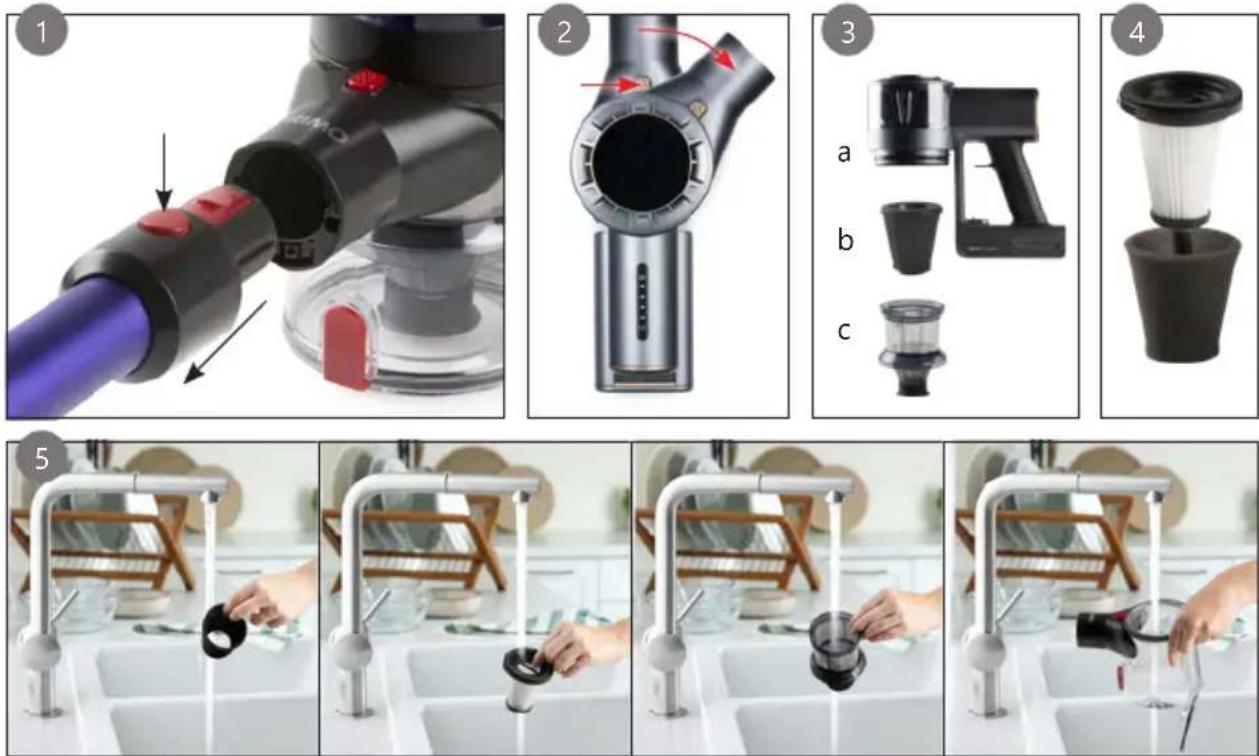 1
2
3
a
b
c
4
5