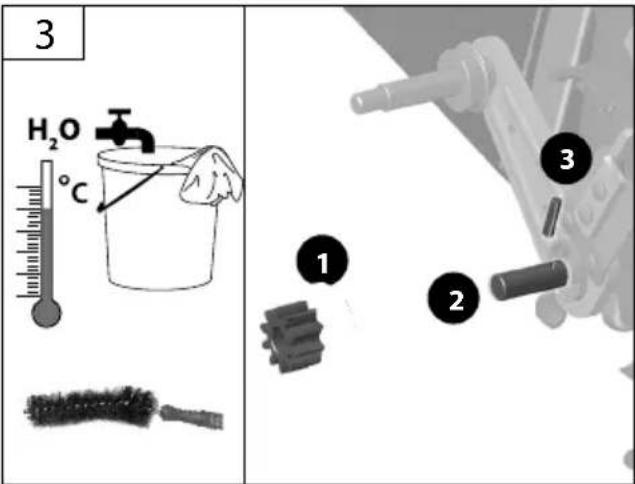 3

$H_2O$

°C

1

2

3