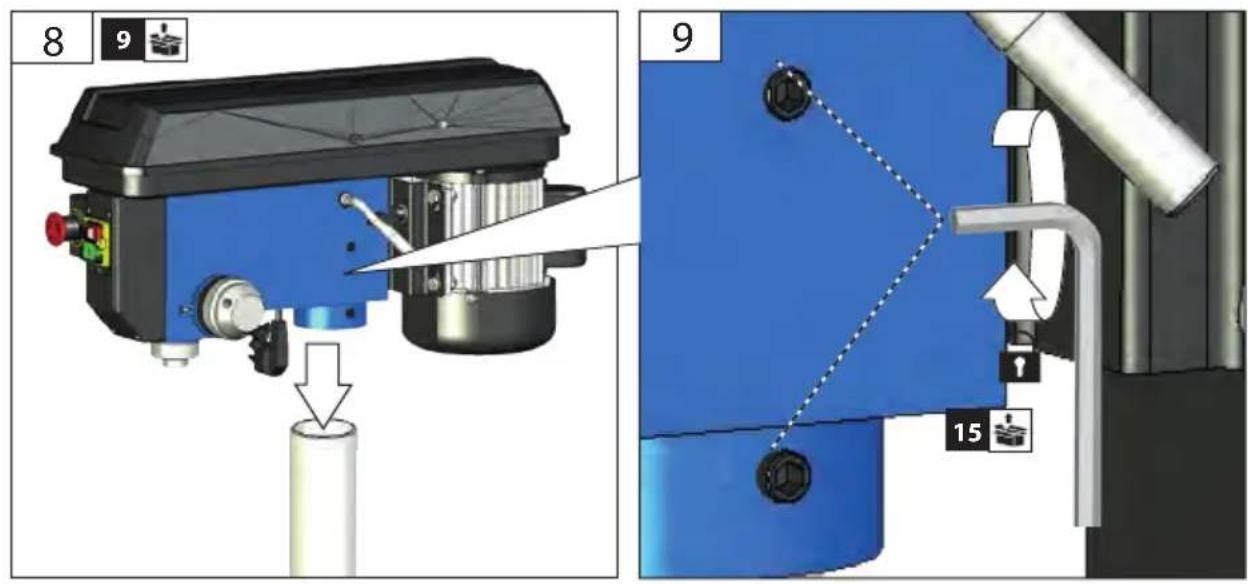 8

9

9

15