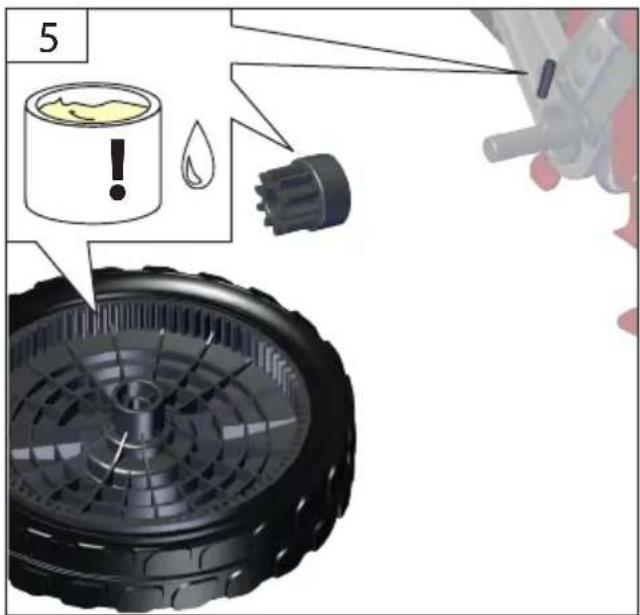 5

!